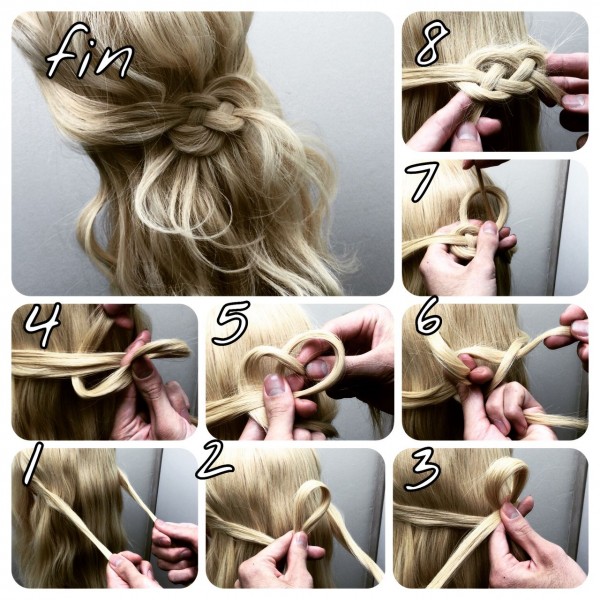 fin

8

7

4

5

6

1

2

3