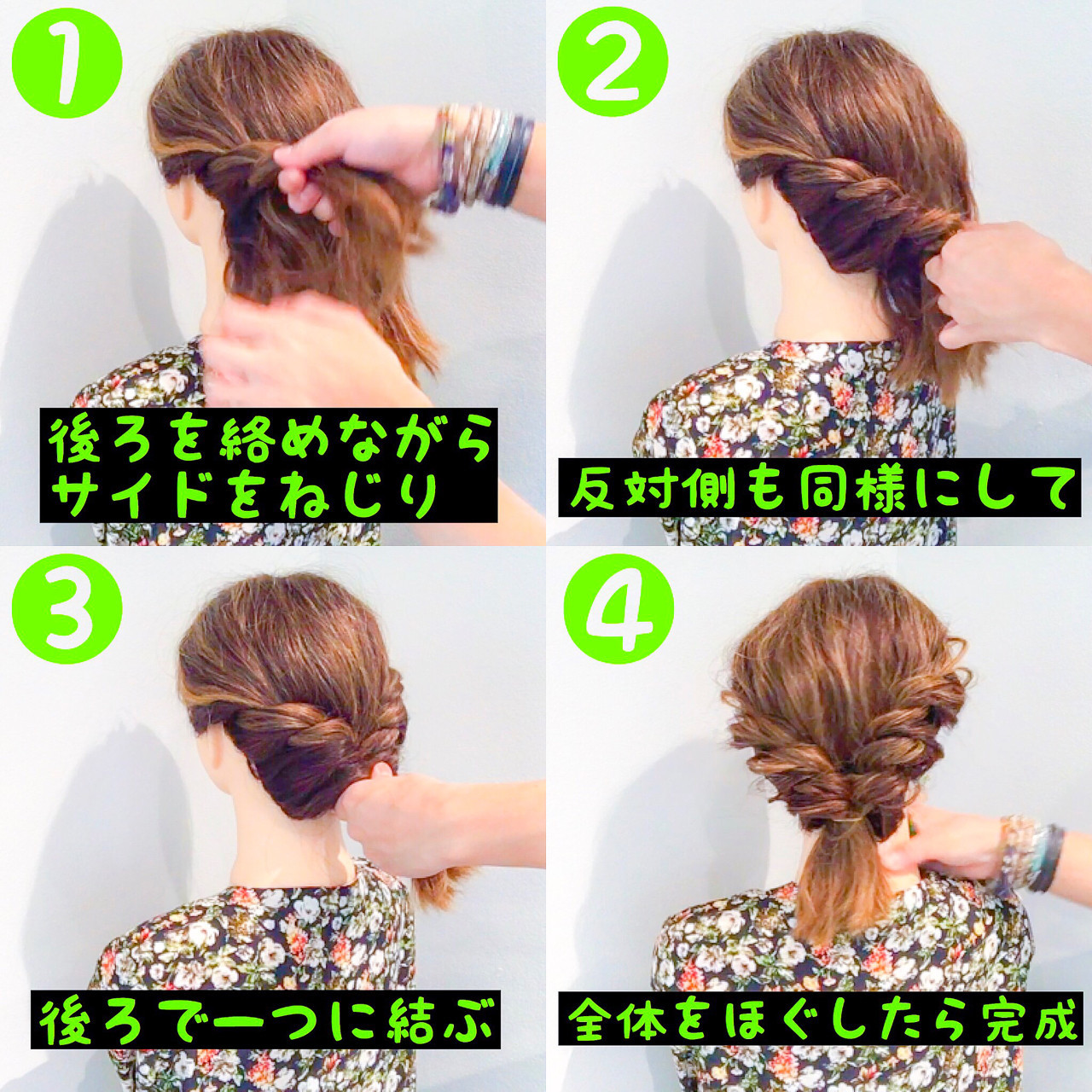 1
後ろを絡めながら
サイドをねじり

2
反対側も同様にして

3
後ろで一つに結ぶ

4
全体をほぐしたら完成