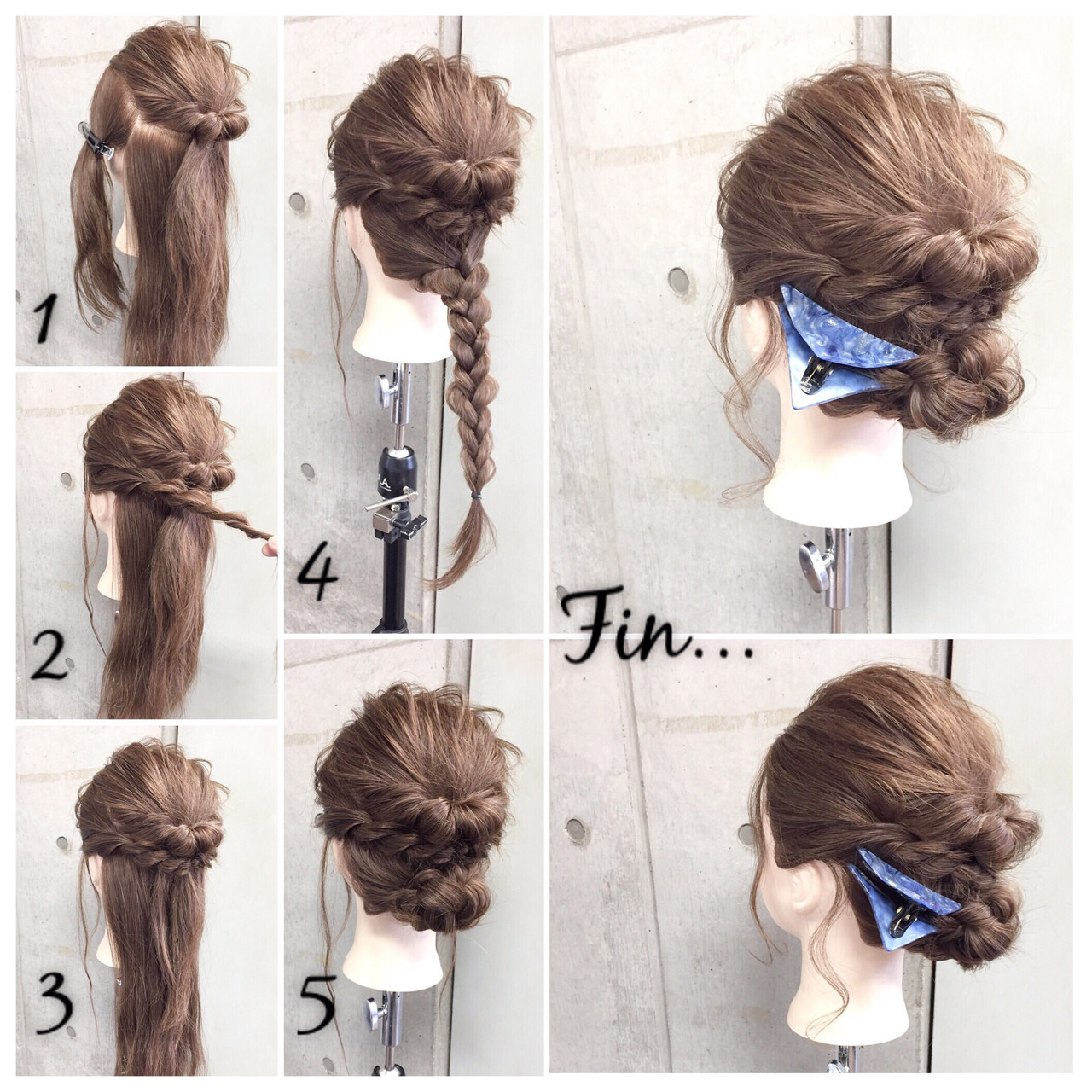 1

2

3

4

5

Fin...