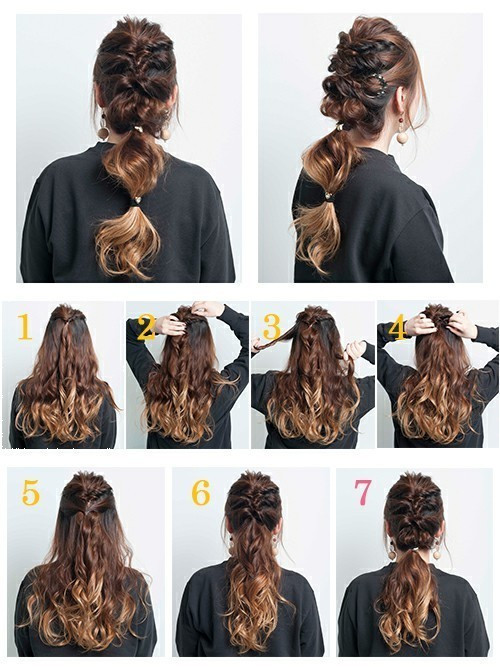 1
2
3
4
5
6
7