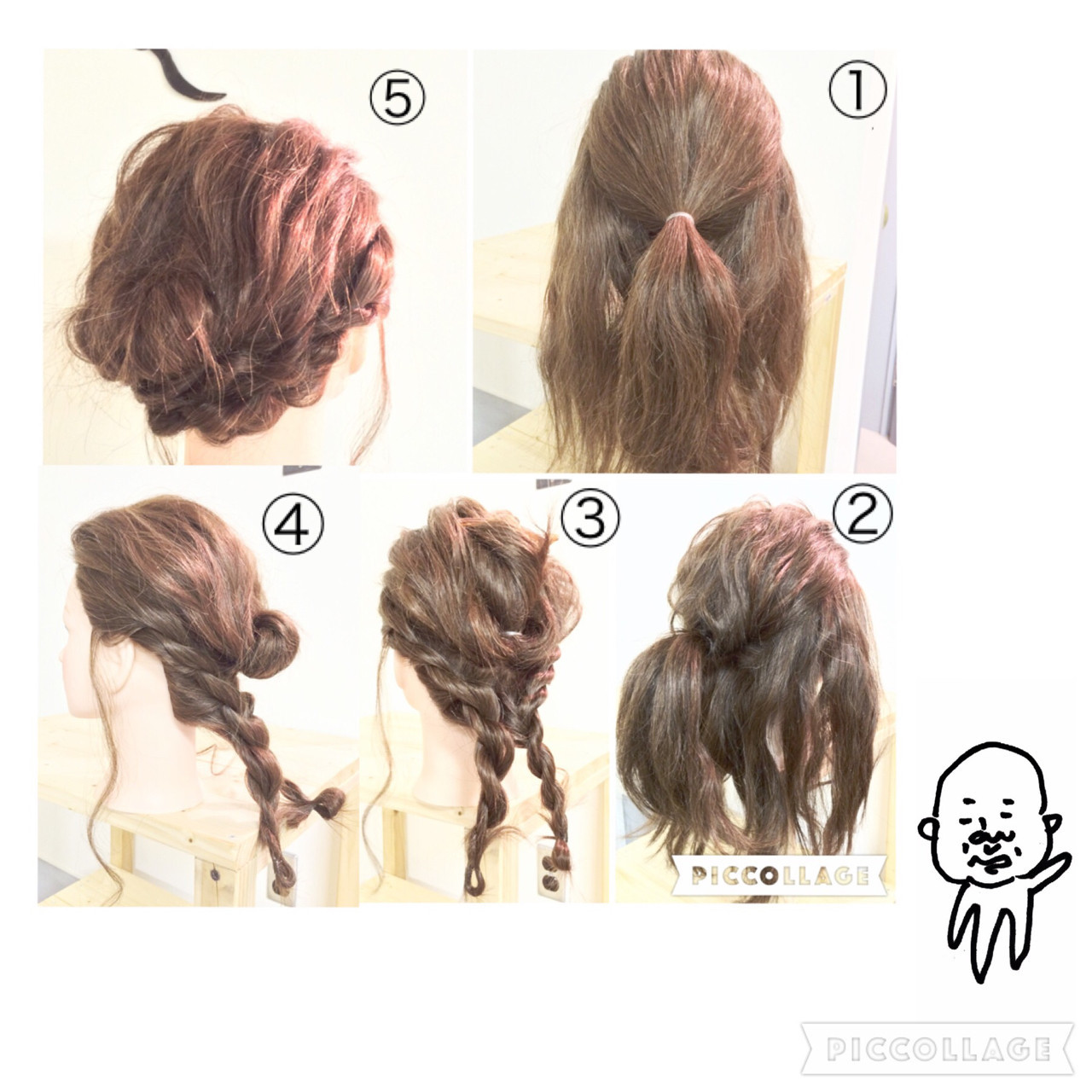 ⑤
①
④
③
②
PICCOLLAGE
PICCOLLAGE