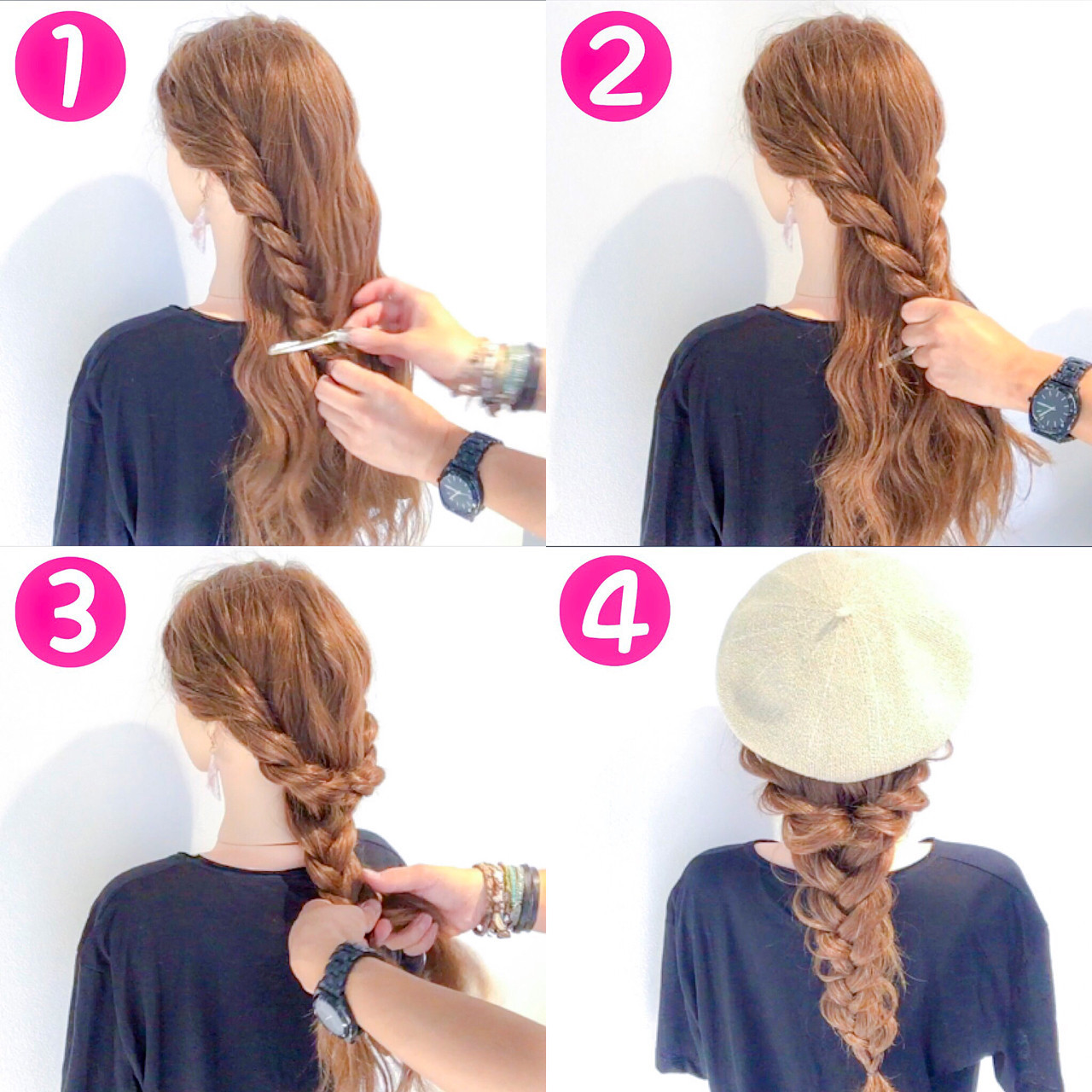 1

2

3

4